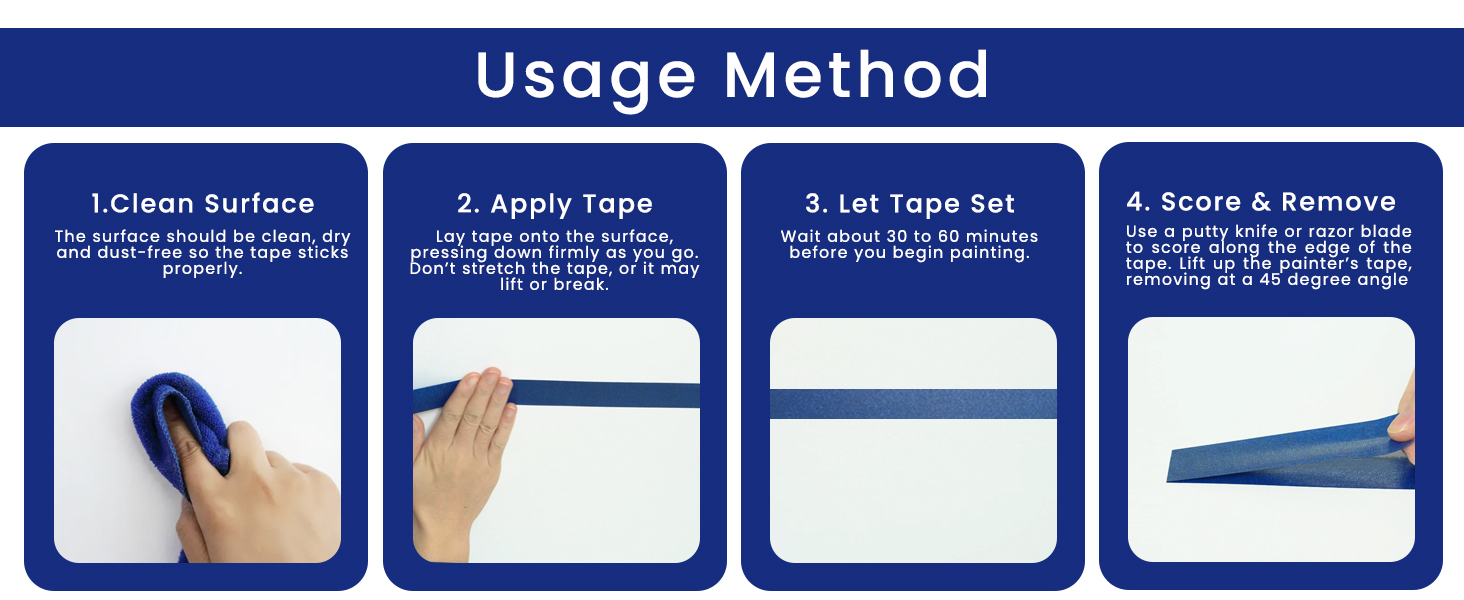 Usage Method

1.Clean Surface

The surface should be clean, dry and dust-free so the tape sticks properly.

2. Apply Tape

Lay tape onto the surface, pressing down firmly as you go. Don't stretch the tape, or it may lift or break.

3. Let Tape Set

Wait about 30 to 60 minutes before you begin painting.

4. Score & Remove

Use a putty knife or razor blade to score along the edge of the tape. Lift up the painter's tape, removing at a 45 degree angle